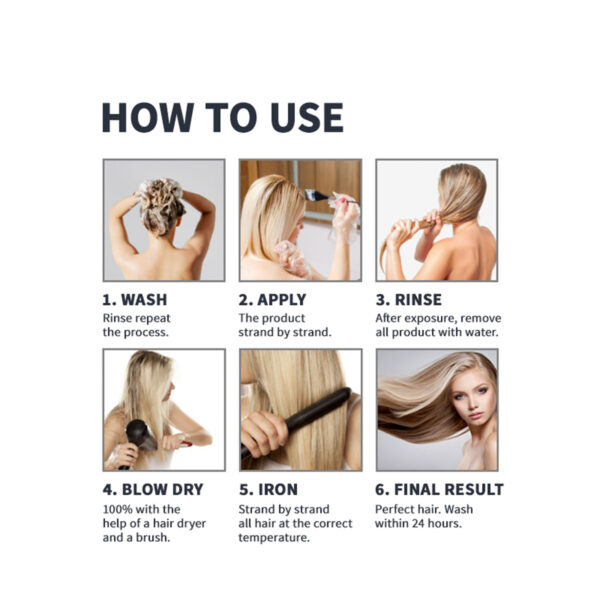 HOW TO USE

1. WASH
Rinse repeat the process.

2. APPLY
The product strand by strand.

3. RINSE
After exposure, remove all product with water.

4. BLOW DRY
100% with the help of a hair dryer and a brush.

5. IRON
Strand by strand all hair at the correct temperature.

6. FINAL RESULT
Perfect hair. Wash within 24 hours.