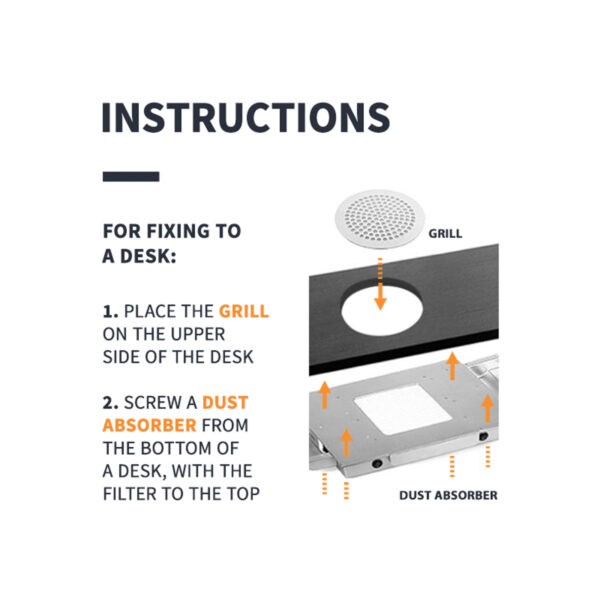 INSTRUCTIONS

FOR FIXING TO A DESK:

1. PLACE THE GRILL ON THE UPPER SIDE OF THE DESK

2. SCREW A DUST ABSORBER FROM THE BOTTOM OF A DESK, WITH THE FILTER TO THE TOP

GRILL

DUST ABSORBER