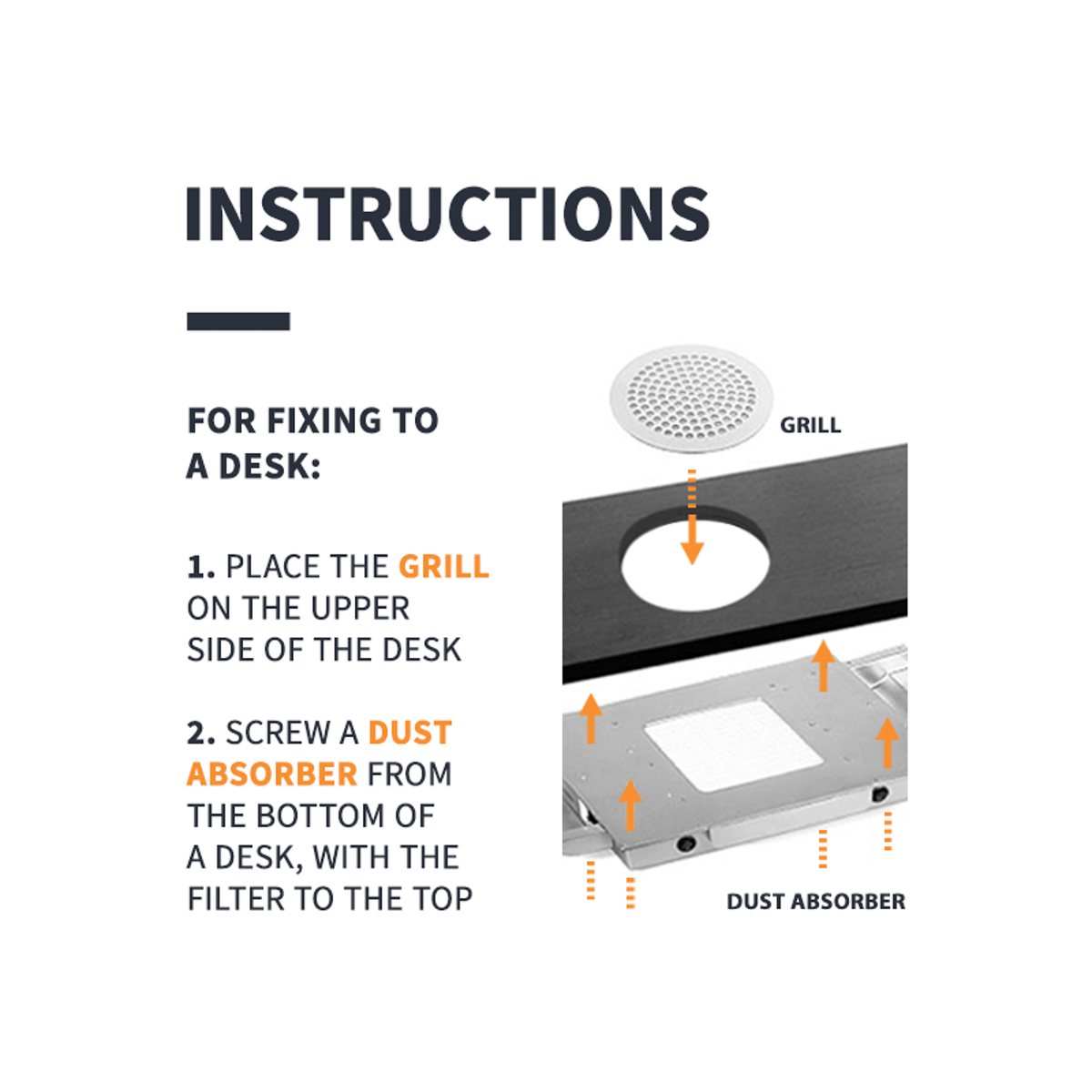 INSTRUCTIONS

FOR FIXING TO A DESK:

1. PLACE THE GRILL ON THE UPPER SIDE OF THE DESK

2. SCREW A DUST ABSORBER FROM THE BOTTOM OF A DESK, WITH THE FILTER TO THE TOP

GRILL

DUST ABSORBER